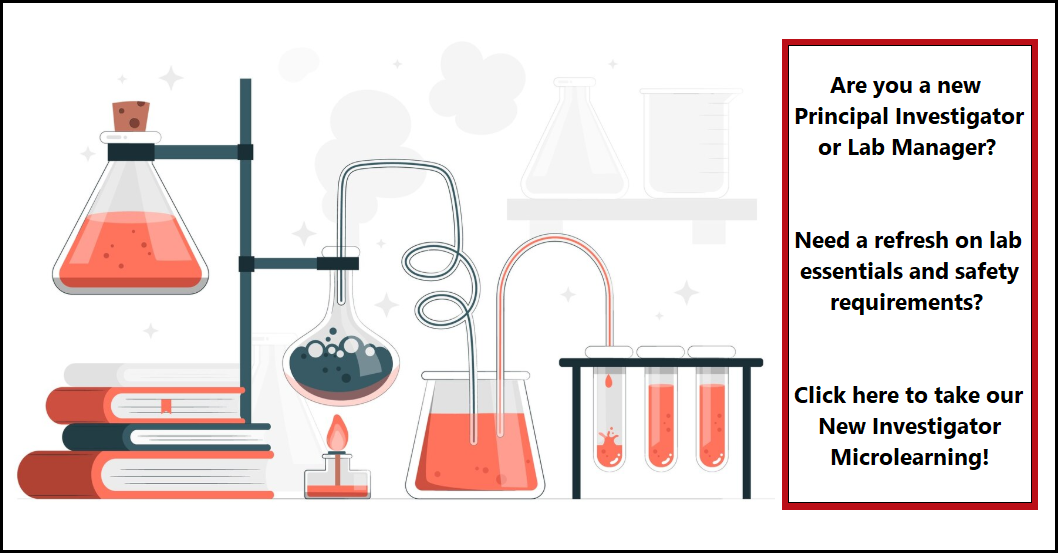 Are you a new Principal Investigator or Lab Manager?

Need a refresh on lab essentials and safety requirements?

Click here to take our New Investigator Microlearning!